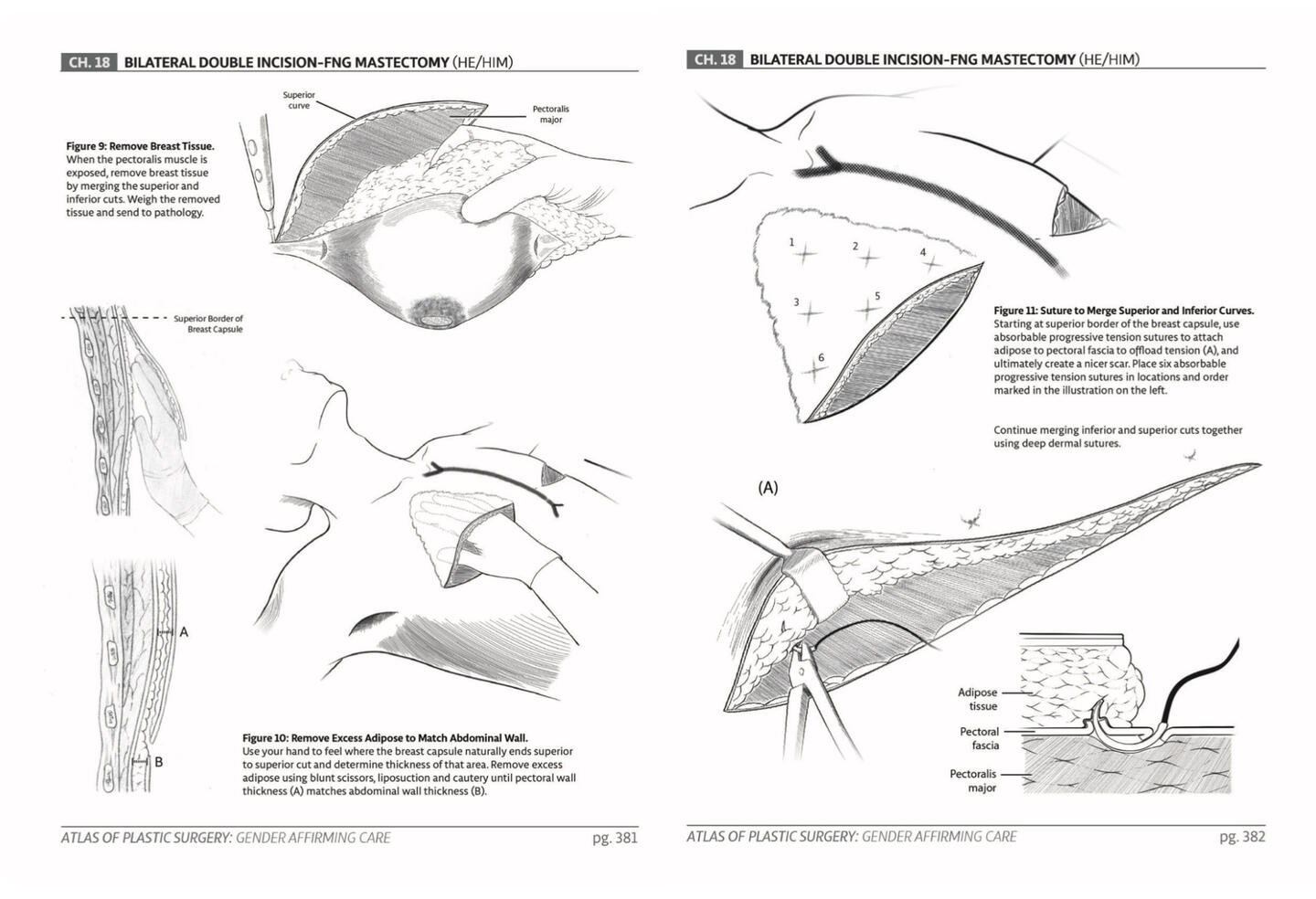 CH. 18 BILATERAL DOUBLE INCISION-FNG MASTECTOMY (HE/HIM)

Superior curve

Pectoralis major

Figure 9: Remove Breast Tissue. When the pectoralis muscle is exposed, remove breast tissue by merging the superior and inferior cuts. Weigh the removed tissue and send to pathology.

Superior Border of Breast Capsule

A

B

Figure 10: Remove Excess Adipose to Match Abdominal Wall. Use your hand to feel where the breast capsule naturally ends superior to superior cut and determine thickness of that area. Remove excess adipose using blunt scissors, liposuction and cautery until pectoral wall thickness (A) matches abdominal wall thickness (B).

ATLAS OF PLASTIC SURGERY: GENDER AFFIRMING CARE pg. 381

CH. 18 BILATERAL DOUBLE INCISION-FNG MASTECTOMY (HE/HIM)

1 2 4 3 5 6

Figure 11: Suture to Merge Superior and Inferior Curves. Starting at superior border of the breast capsule, use absorbable progressive tension sutures to attach adipose to pectoral fascia to offload tension (A), and ultimately create a nicer scar. Place six absorbable progressive tension sutures in locations and order marked in the illustration on the left.

Continue merging inferior and superior cuts together using deep dermal sutures.

(A)

Adipose tissue

Pectoral fascia

Pectoralis major

ATLAS OF PLASTIC SURGERY: GENDER AFFIRMING CARE pg. 382